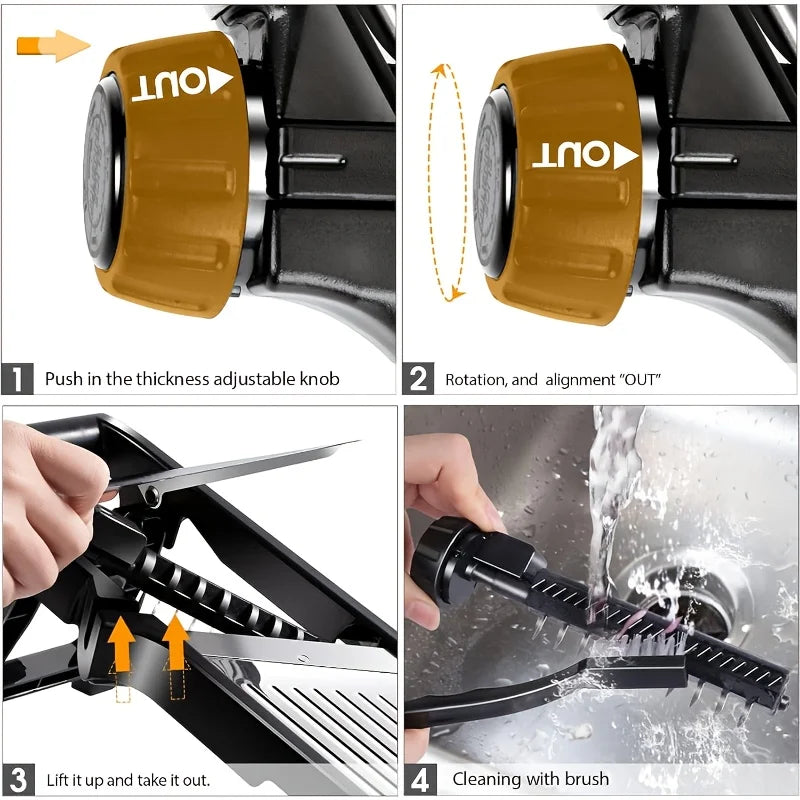 OUT

1 Push in the thickness adjustable knob

OUT

2 Rotation, and alignment "OUT"

3 Lift it up and take it out.

4 Cleaning with brush